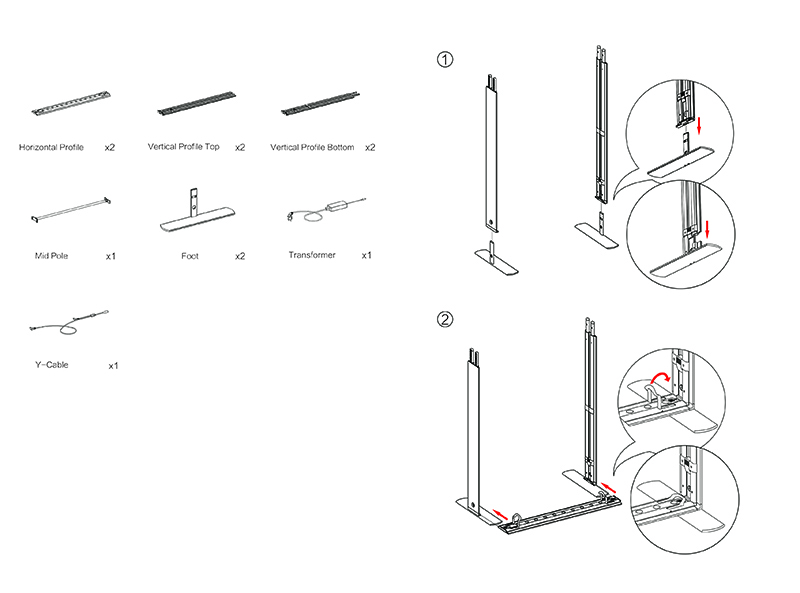 Horizontal Profile x2
Vertical Profile Top x2
Vertical Profile Bottom x2

Mid Pole x1
Foot x2
Transformer x1

Y-Cable x1

①

②