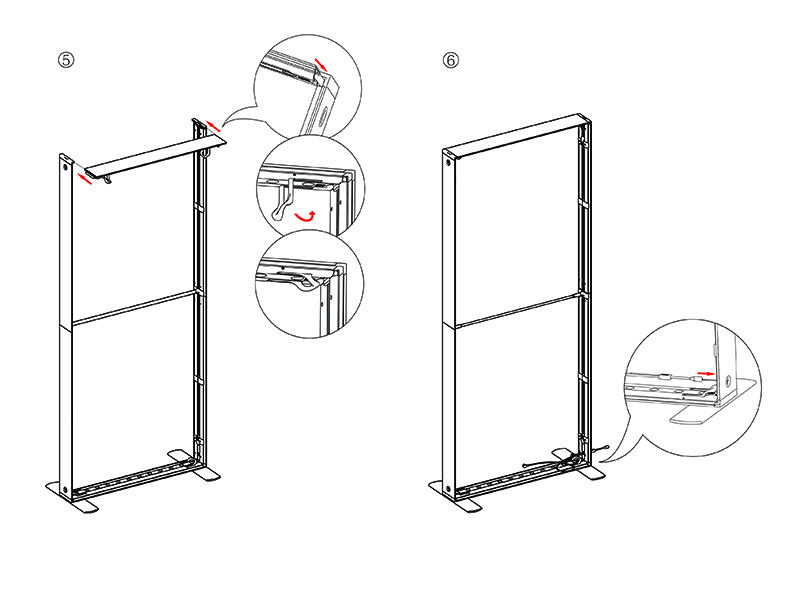 ⑤

⑥