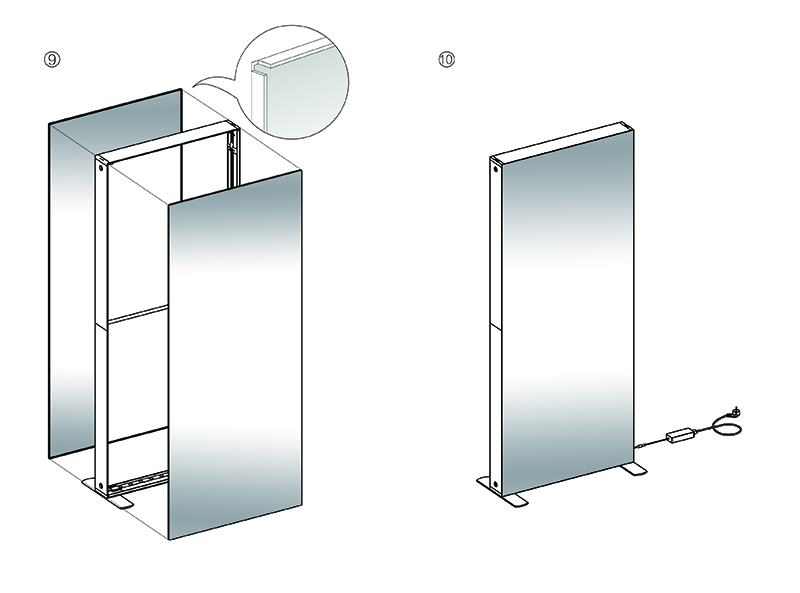 ⑨

⑩