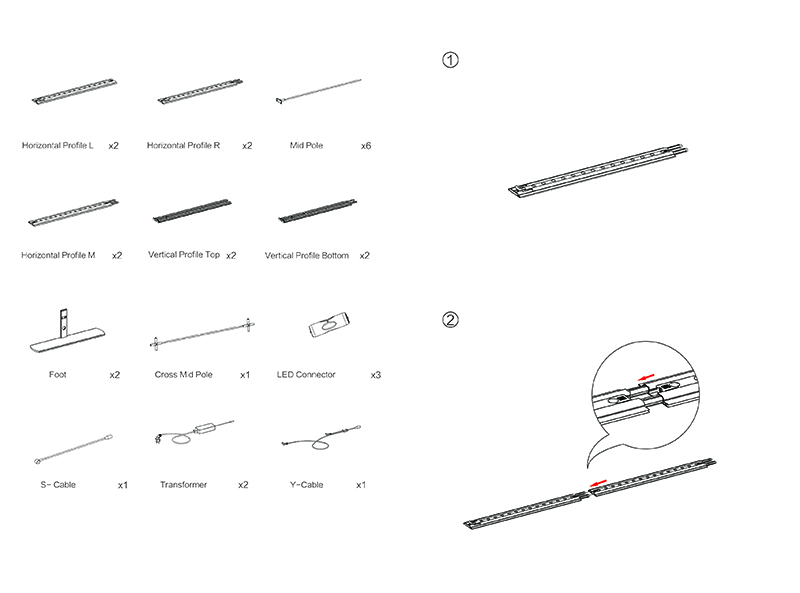 Horizontal Profile L x2
Horizontal Profile R x2
Mid Pole x6
Horizontal Profile M x2
Vertical Profile Top x2
Vertical Profile Bottom x2
Foot x2
Cross Mid Pole x1
LED Connector x3
S- Cable x1
Transformer x2
Y-Cable x1

①

②