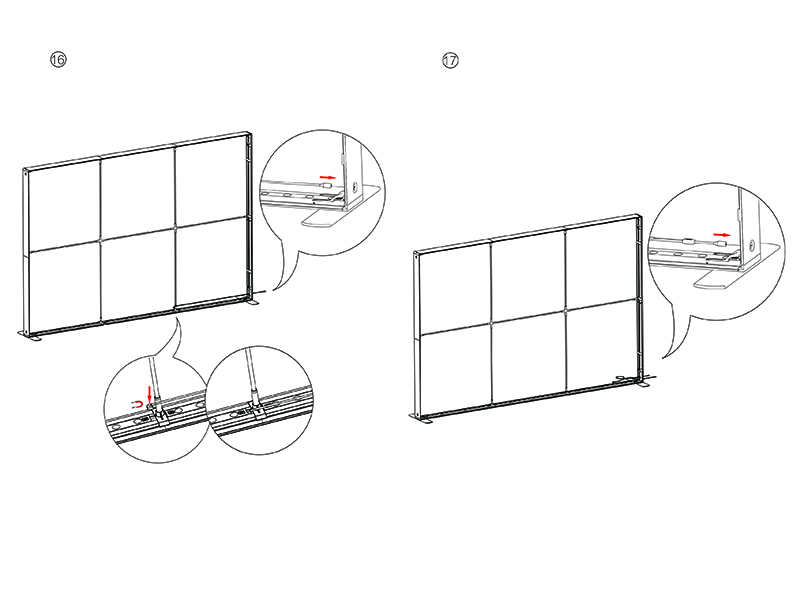 ⑯

⑰