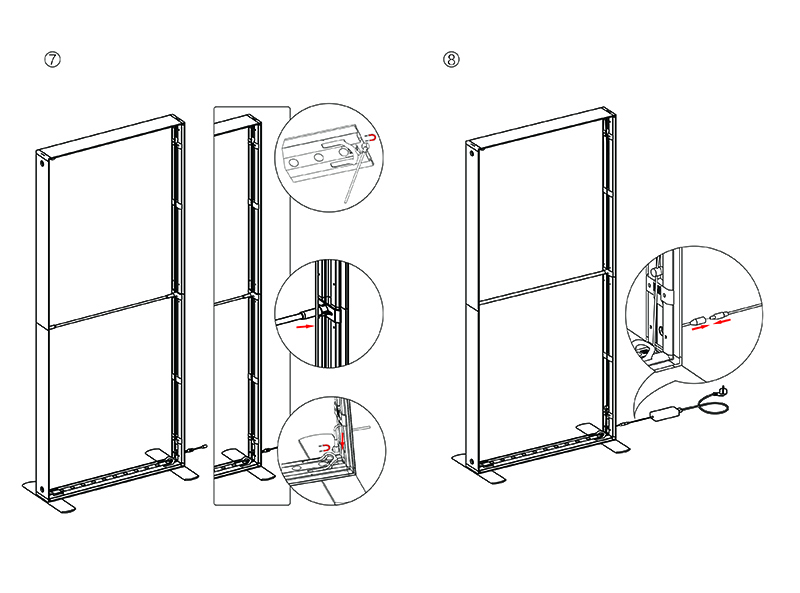 ⑦

⑧