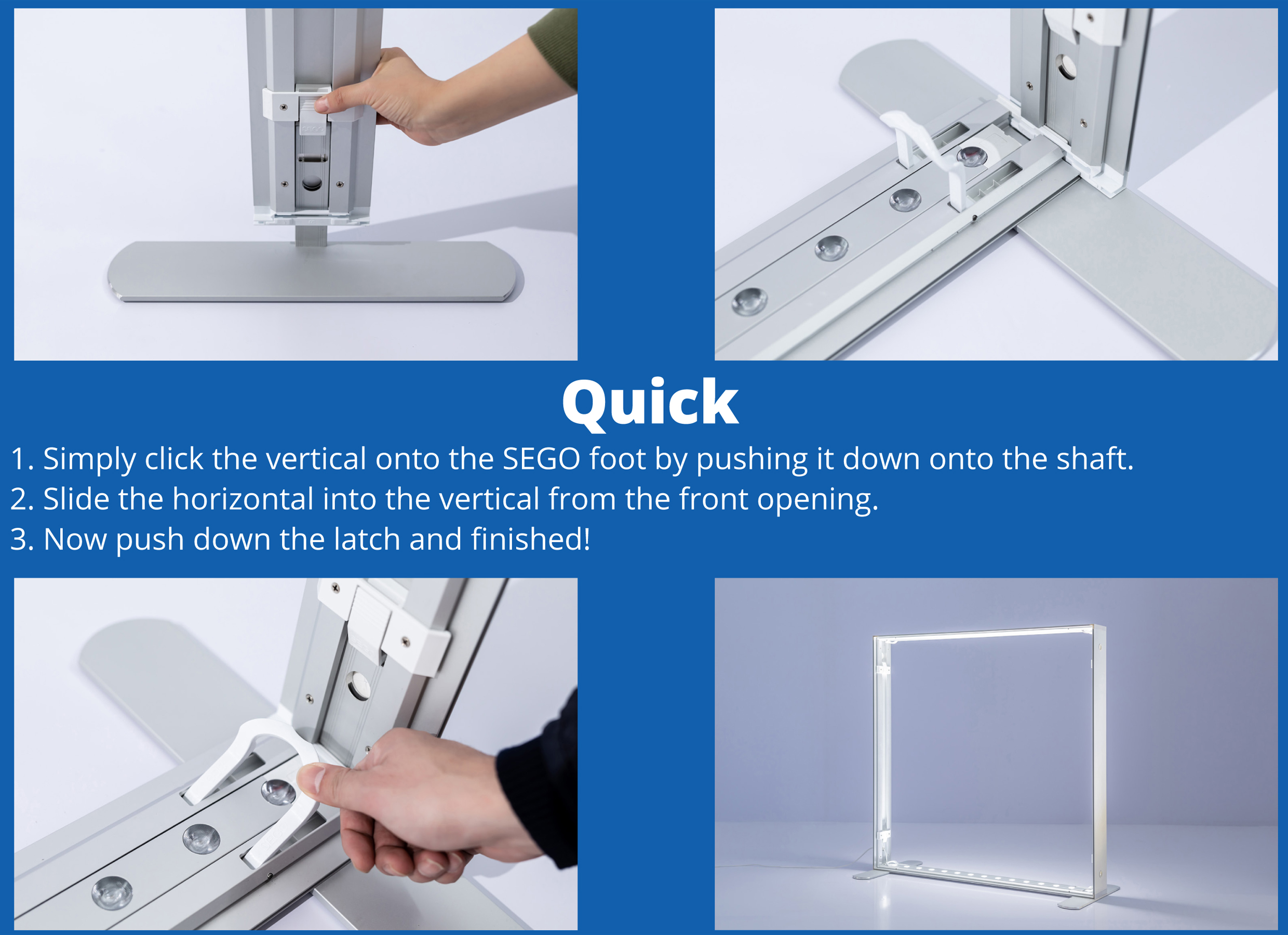 Quick

1. Simply click the vertical onto the SEGO foot by pushing it down onto the shaft.
2. Slide the horizontal into the vertical from the front opening.
3. Now push down the latch and finished!