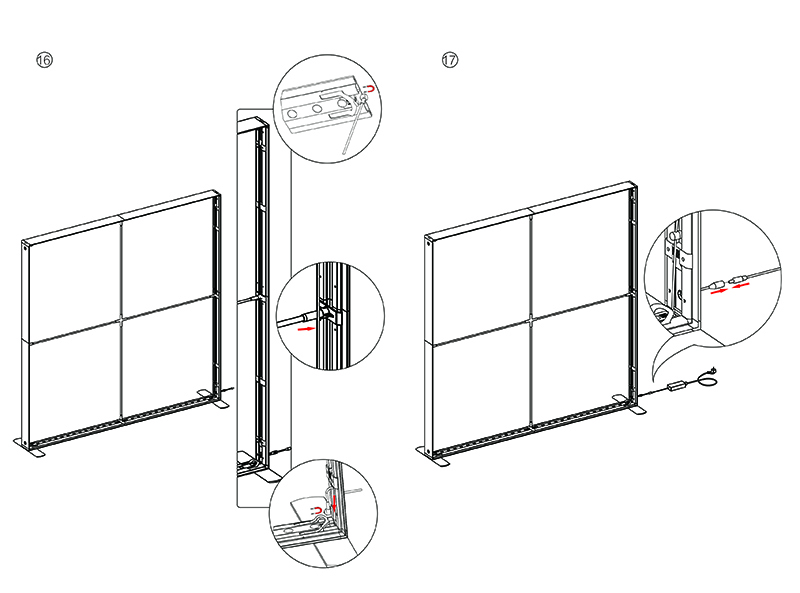 ⑯

⑰