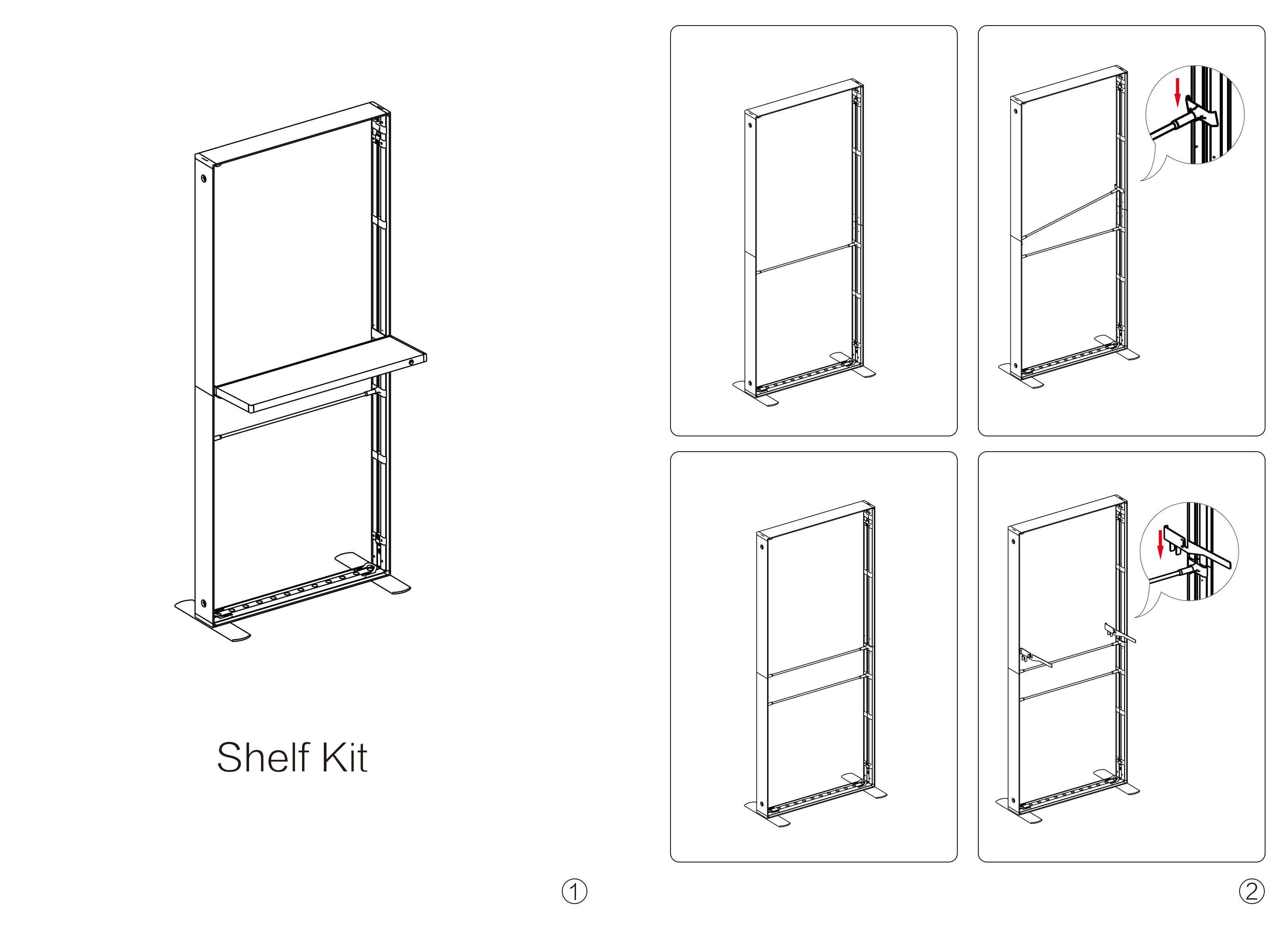 Shelf Kit

①

②