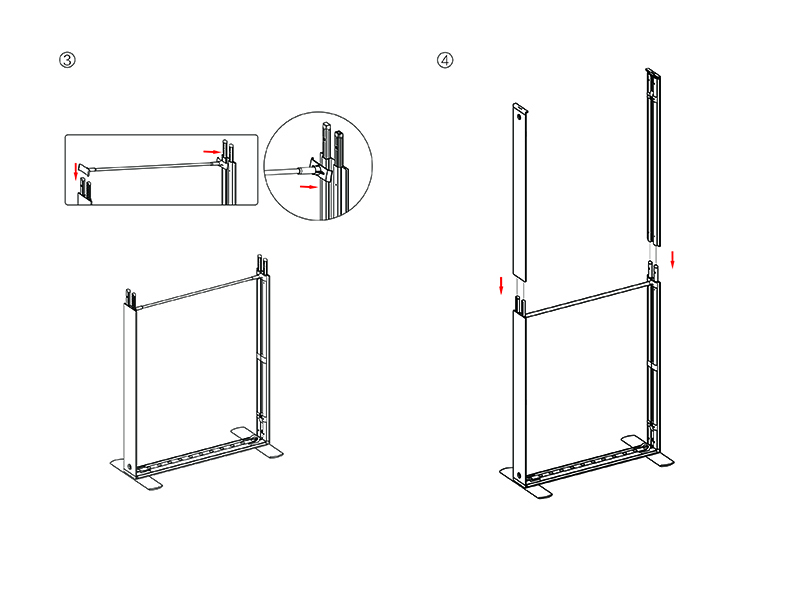 ③

④