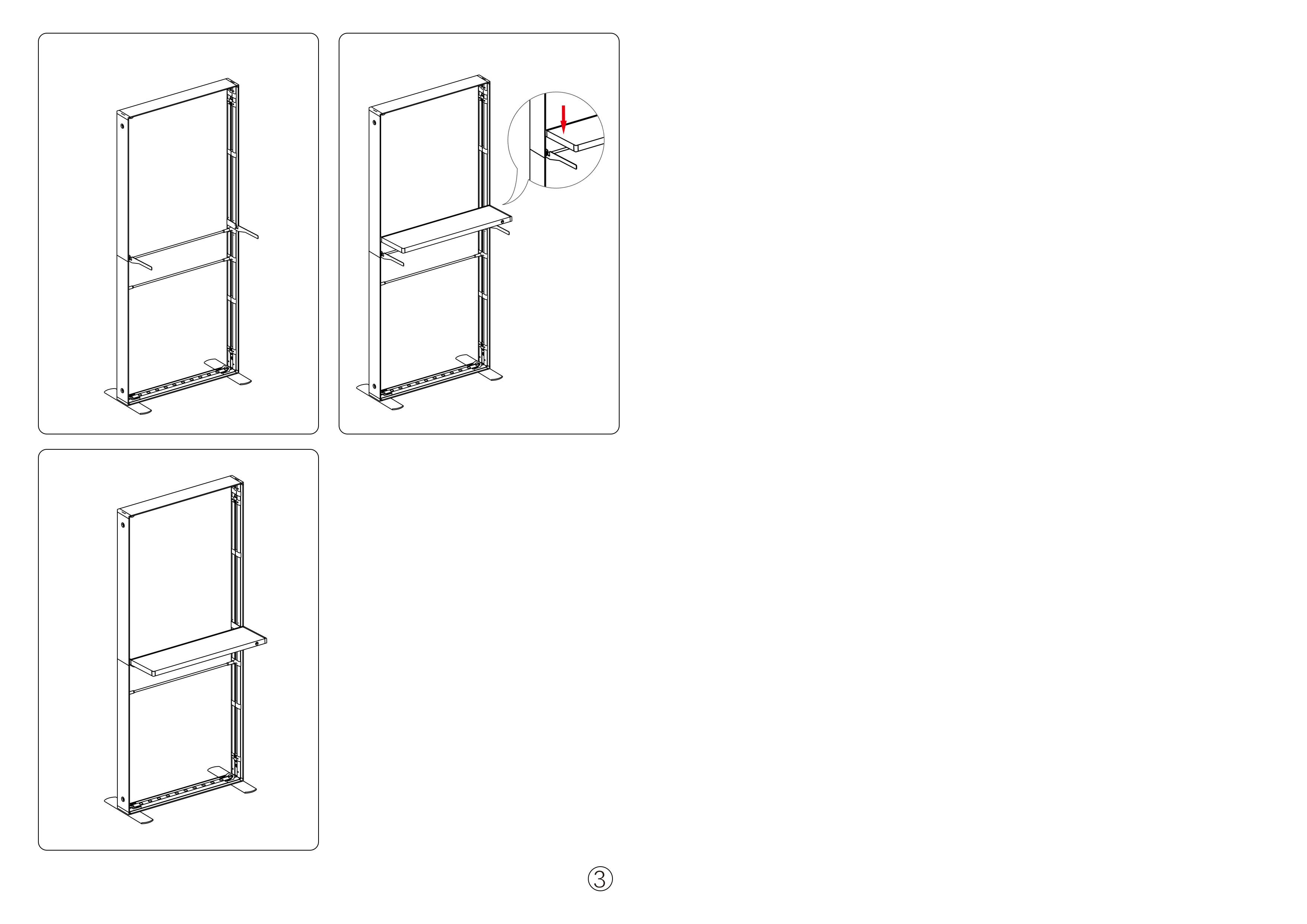 ③