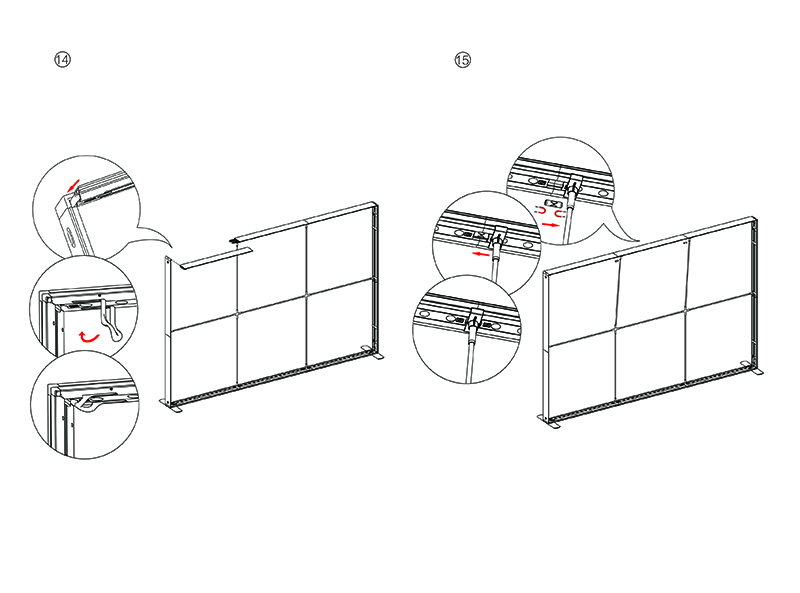 ⑭

⑮