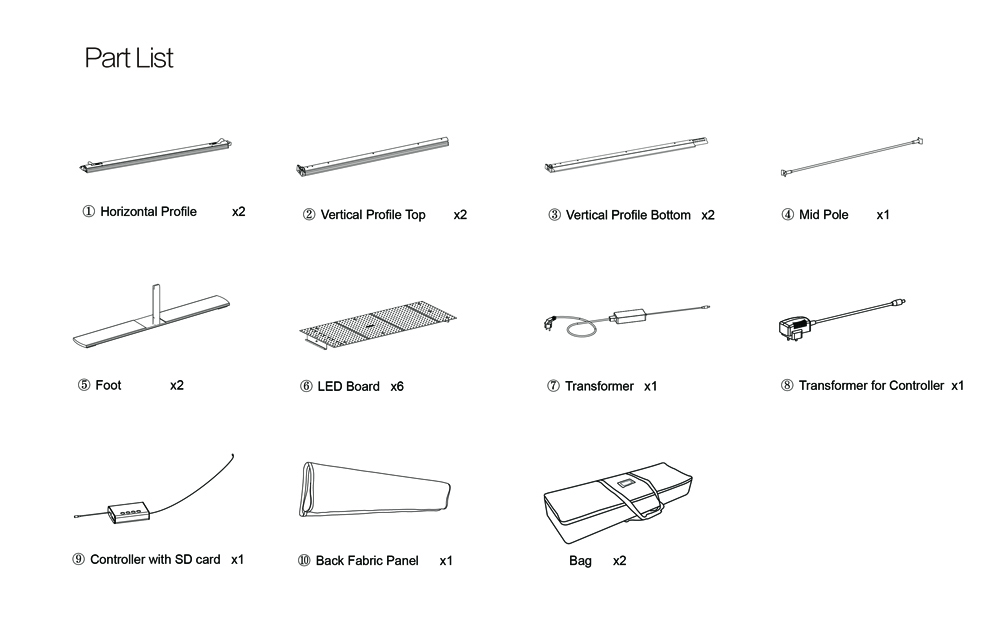 Part List

① Horizontal Profile x2

② Vertical Profile Top x2

③ Vertical Profile Bottom x2

④ Mid Pole x1

⑤ Foot x2

⑥ LED Board x6

⑦ Transformer x1

⑧ Transformer for Controller x1

⑨ Controller with SD card x1

⑩ Back Fabric Panel x1

Bag x2